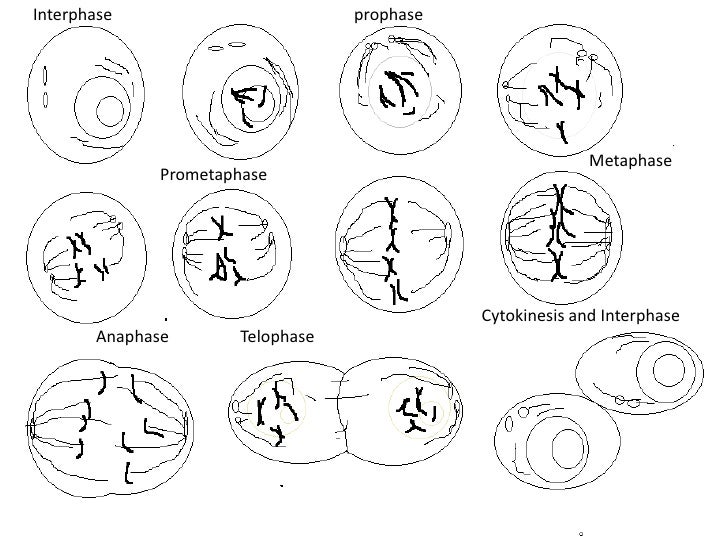 Interphase

prophase

Prometaphase

Metaphase

Anaphase

Telophase

Cytokinesis and Interphase